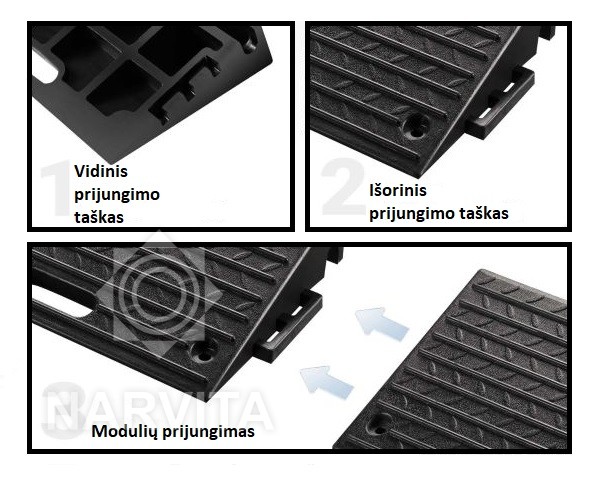 1
Vidinis prijungimo taškas

2
Išorinis prijungimo taškas

3
NARVITA
Modulių prijungimas