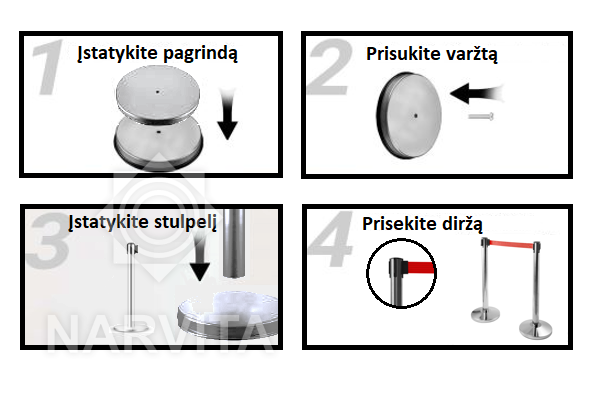 1
Įstatykite pagrindą

2
Prisukite varžtą

3
Įstatykite stulpelį

4
Prisekite diržą

NARVITA